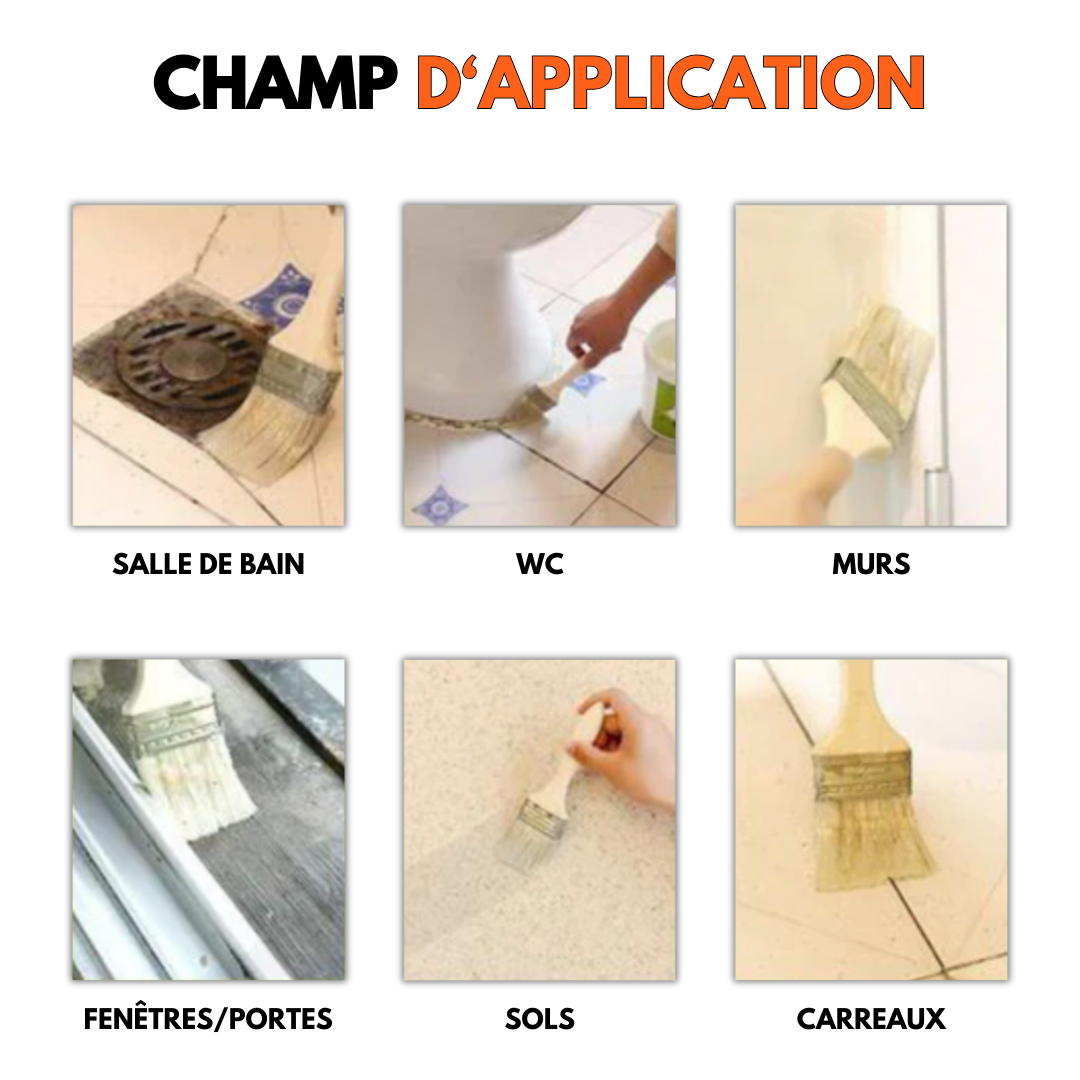 CHAMP D‘APPLICATION

SALLE DE BAIN

WC

MURS

FENÊTRES/PORTES

SOLS

CARREAUX